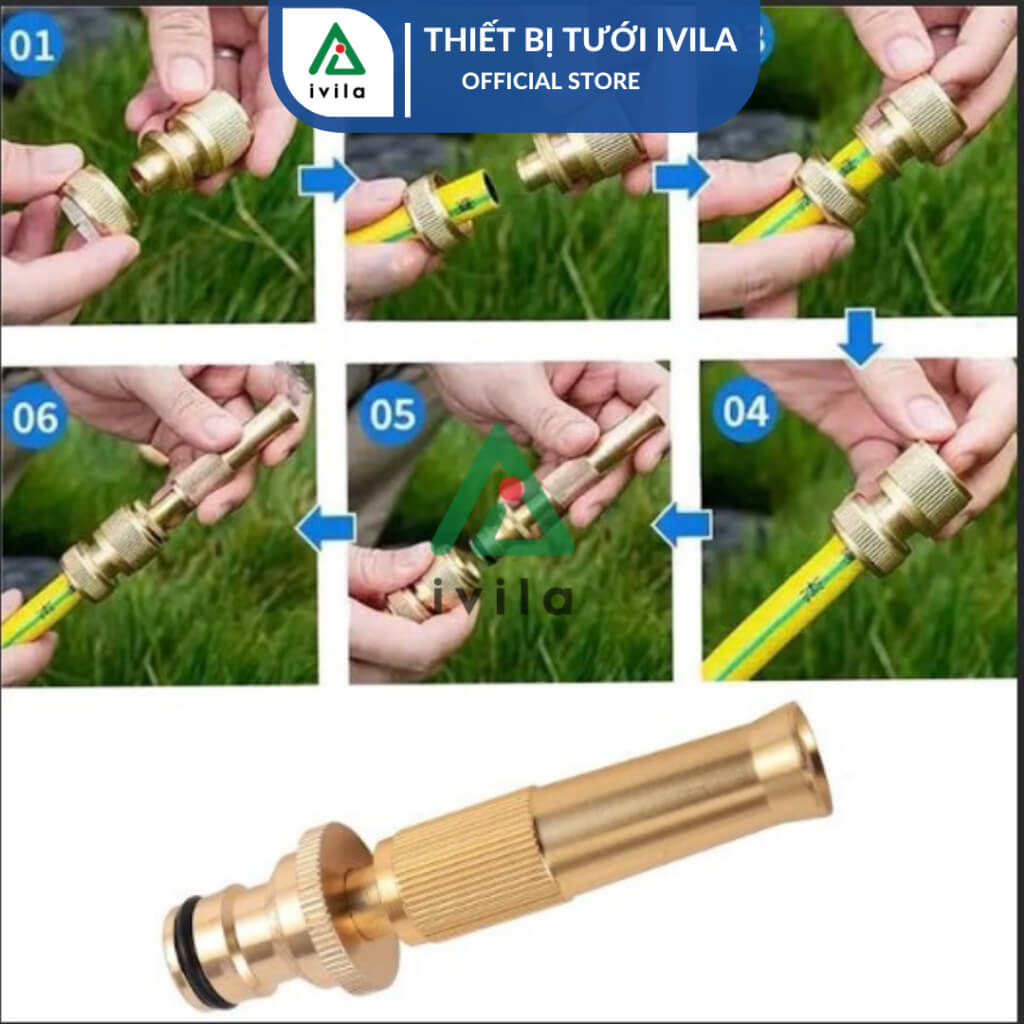 ivila

THIẾT BỊ TƯỚI IVILA
OFFICIAL STORE

01

06

05

04

ivila