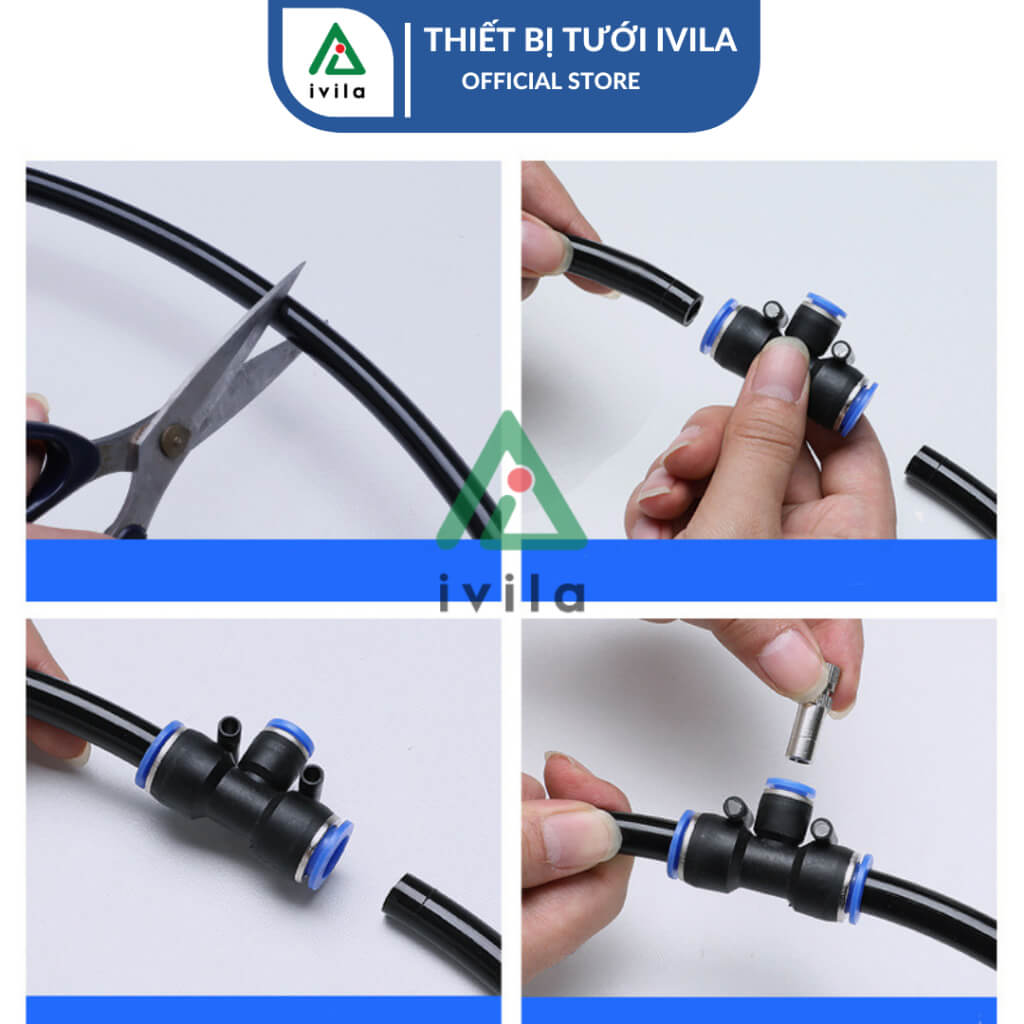 ivila
THIẾT BỊ TƯỚI IVILA
OFFICIAL STORE

ivila